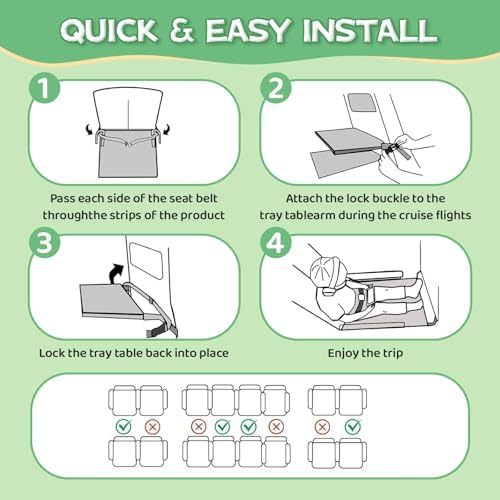 QUICK & EASY INSTALL

1

Pass each side of the seat belt throughthe strips of the product

2

Attach the lock buckle to the tray tablearm during the cruise flights

3

Lock the tray table back into place

4

Enjoy the trip